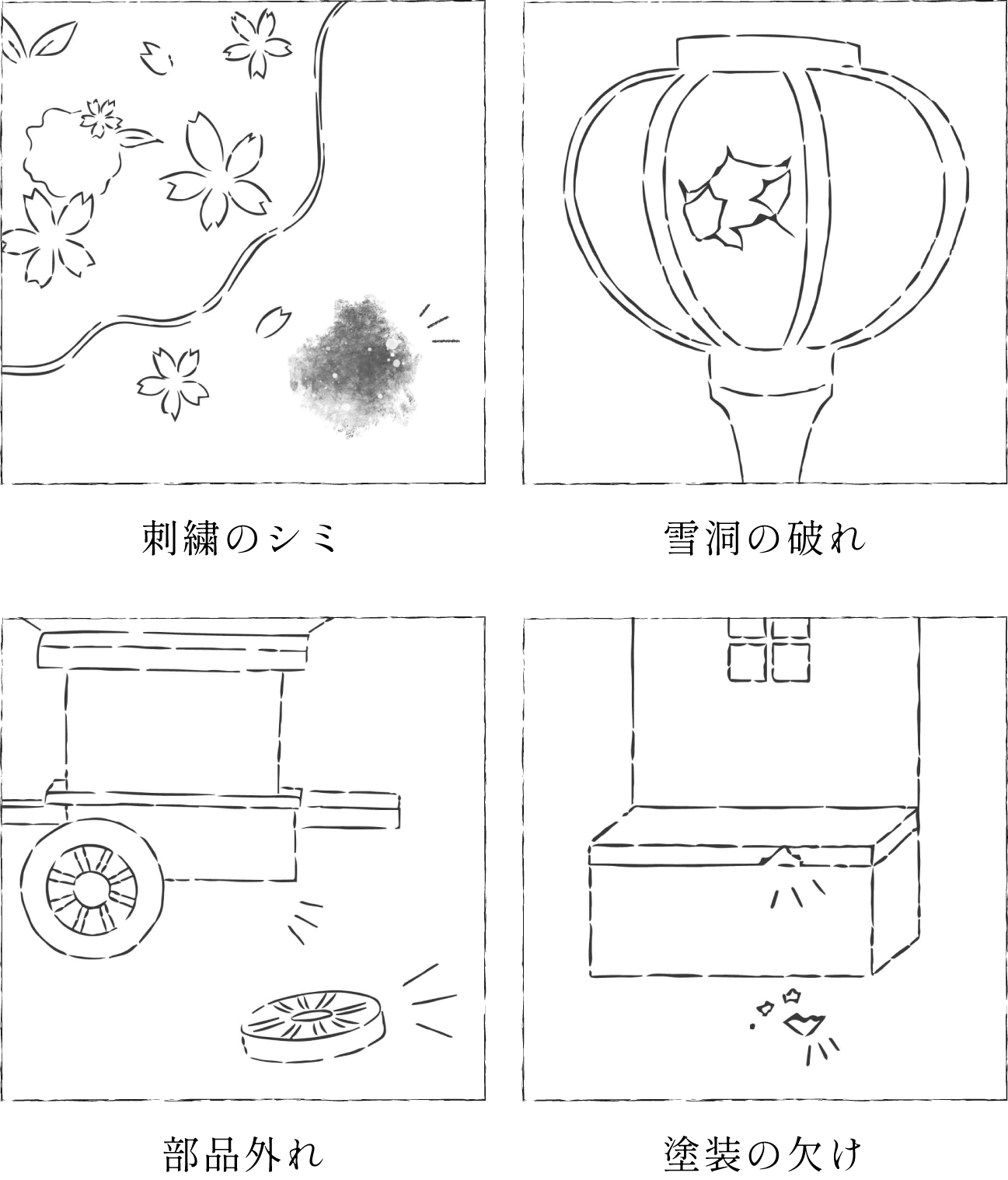 刺繍のシミ

雪洞の破れ

部品外れ

塗装の欠け